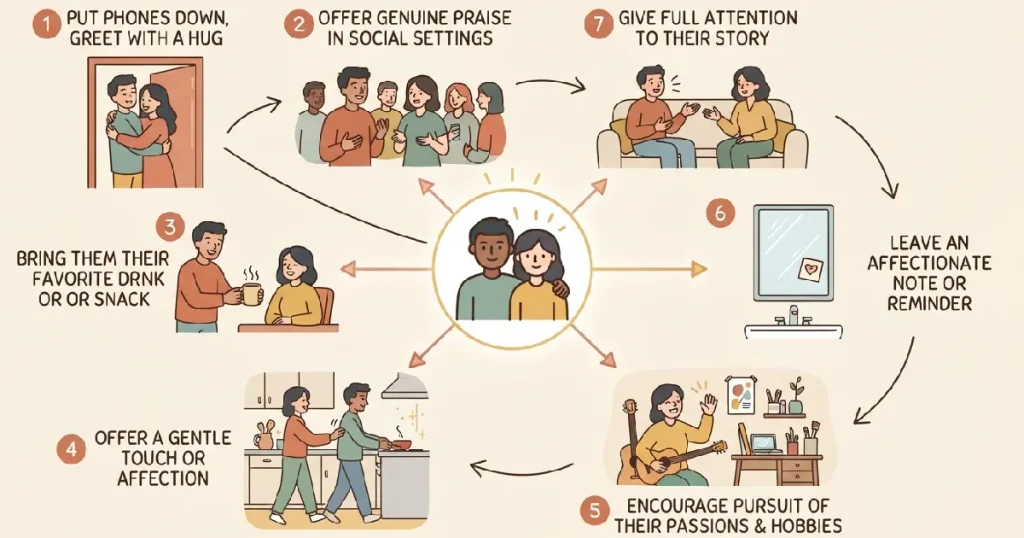 1 PUT PHONES DOWN, GREET WITH A HUG

2 OFFER GENUINE PRAISE IN SOCIAL SETTINGS

7 GIVE FULL ATTENTION TO THEIR STORY

3 BRING THEM THEIR FAVORITE DRNK OR OR SNACK

6 LEAVE AN AFFECTIONATE NOTE OR REMINDER

4 OFFER A GENTLE TOUCH OR AFFECTION

5 ENCOURAGE PURSUIT OF THEIR PASSIONS & HOBBIES